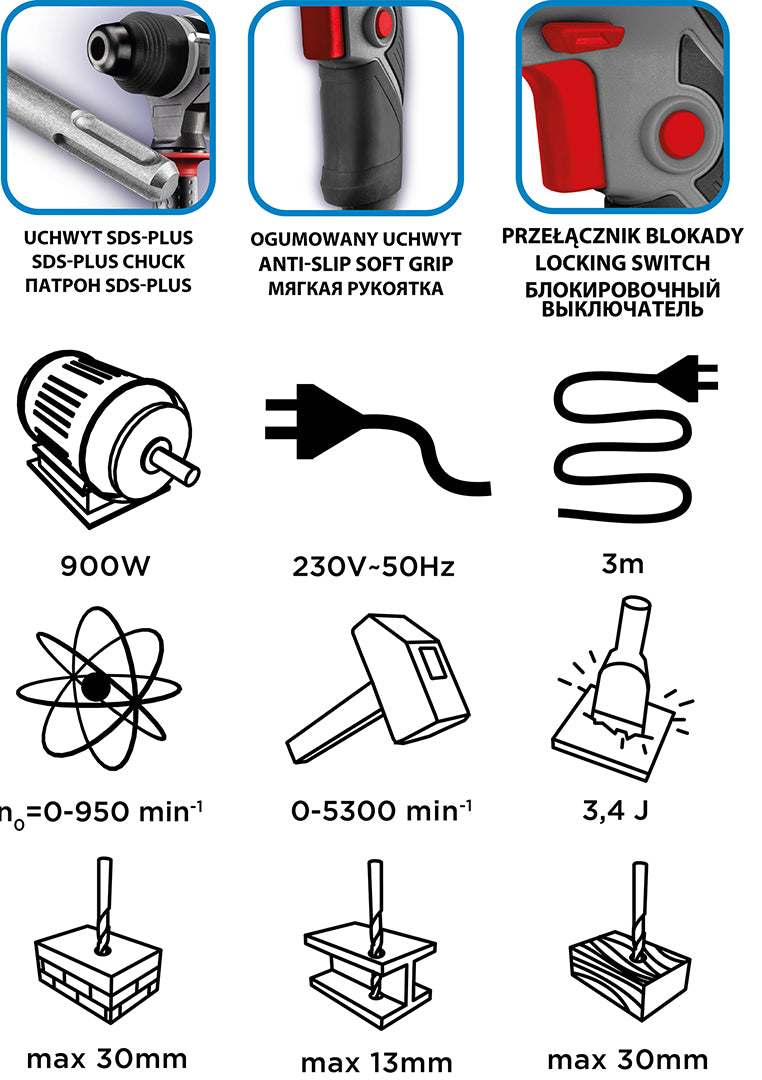 UCHWYT SDS-PLUS
SDS-PLUS CHUCK
ПАТРОН SDS-PLUS

OGUMOWANY UCHWYT
ANTI-SLIP SOFT GRIP
МЯГКАЯ РУКОЯТКА

PRZEŁĄCZNIK BLOKADY
LOCKING SWITCH
БЛОКИРОВОЧНЫЙ ВЫКЛЮЧАТЕЛЬ

900W

230V~50Hz

3m

$n_0$=0-950 min$^{-1}$

0-5300 min$^{-1}$

3,4 J

max 30mm

max 13mm

max 30mm